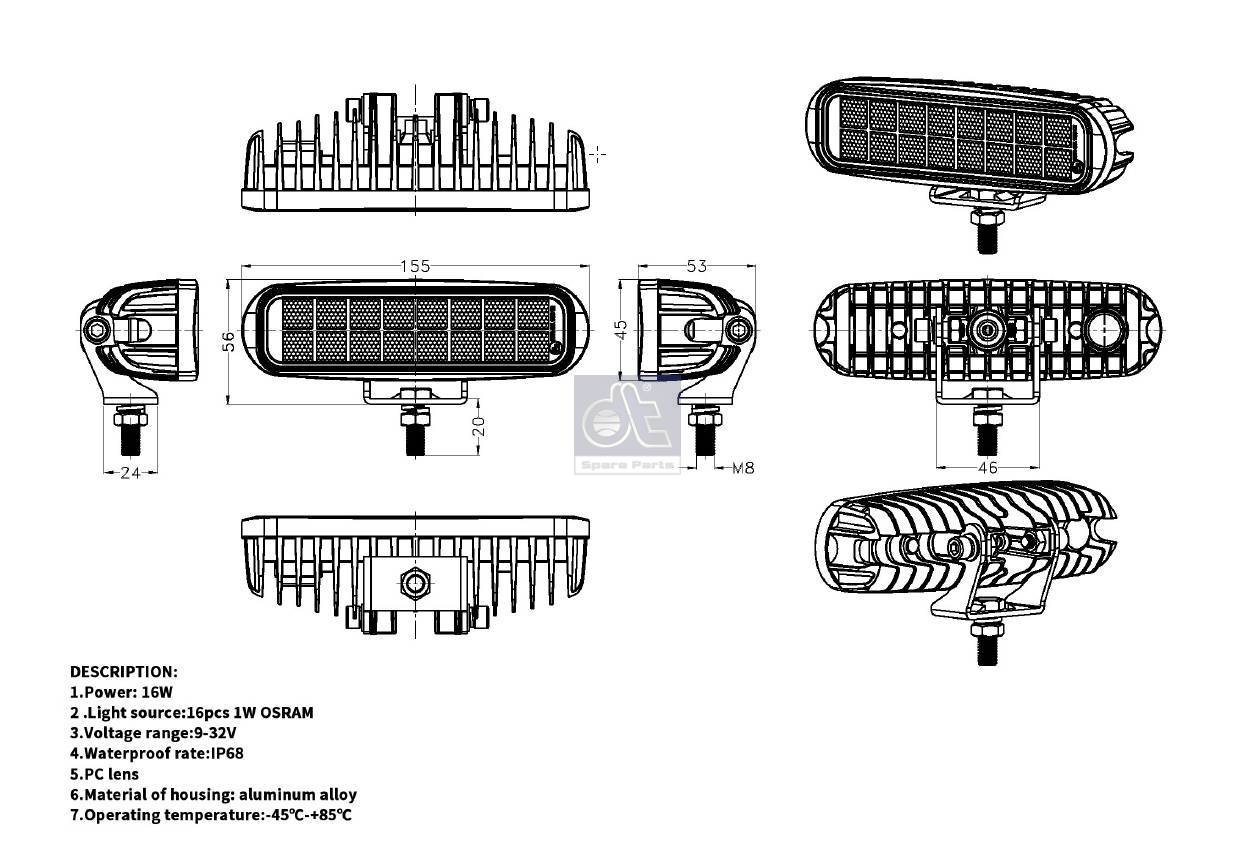 155
53
56
45
20
24
M8
46
dt
Spare Parts

DESCRIPTION:
1.Power: 16W
2 .Light source:16pcs 1W OSRAM
3.Voltage range:9-32V
4.Waterproof rate:IP68
5.PC lens
6.Material of housing: aluminum alloy
7.Operating temperature:-45℃-+85℃